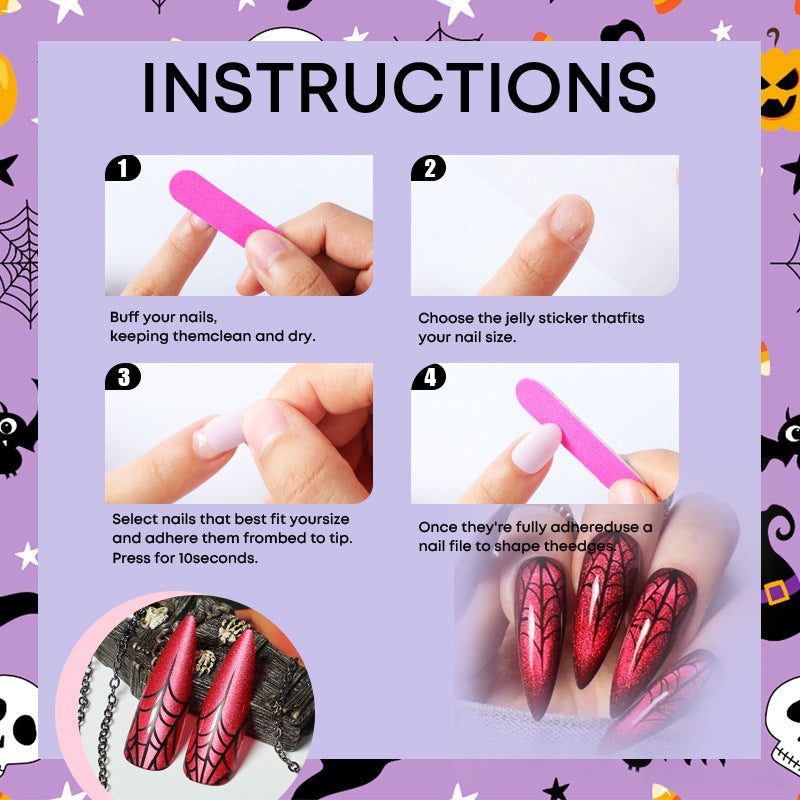 INSTRUCTIONS

1

Buff your nails,
keeping themclean and dry.

2

Choose the jelly sticker thatfits your nail size.

3

Select nails that best fit yoursize and adhere them frombed to tip. Press for 10seconds.

4

Once they're fully adhereduse a nail file to shape theedges.