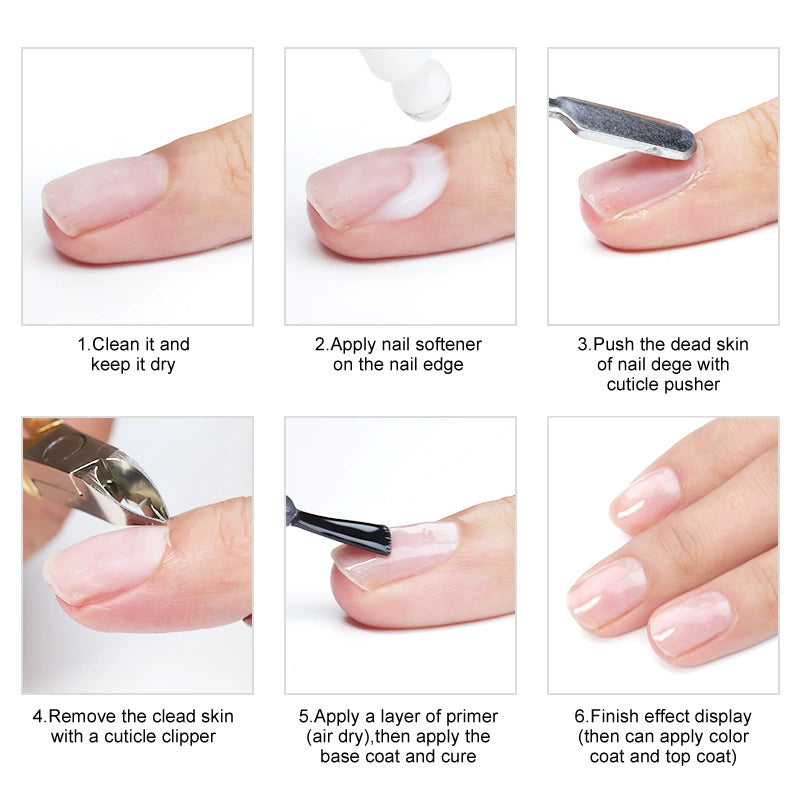 1.Clean it and keep it dry

2.Apply nail softener on the nail edge

3.Push the dead skin of nail dege with cuticle pusher

4.Remove the clead skin with a cuticle clipper

5.Apply a layer of primer (air dry),then apply the base coat and cure

6.Finish effect display (then can apply color coat and top coat)